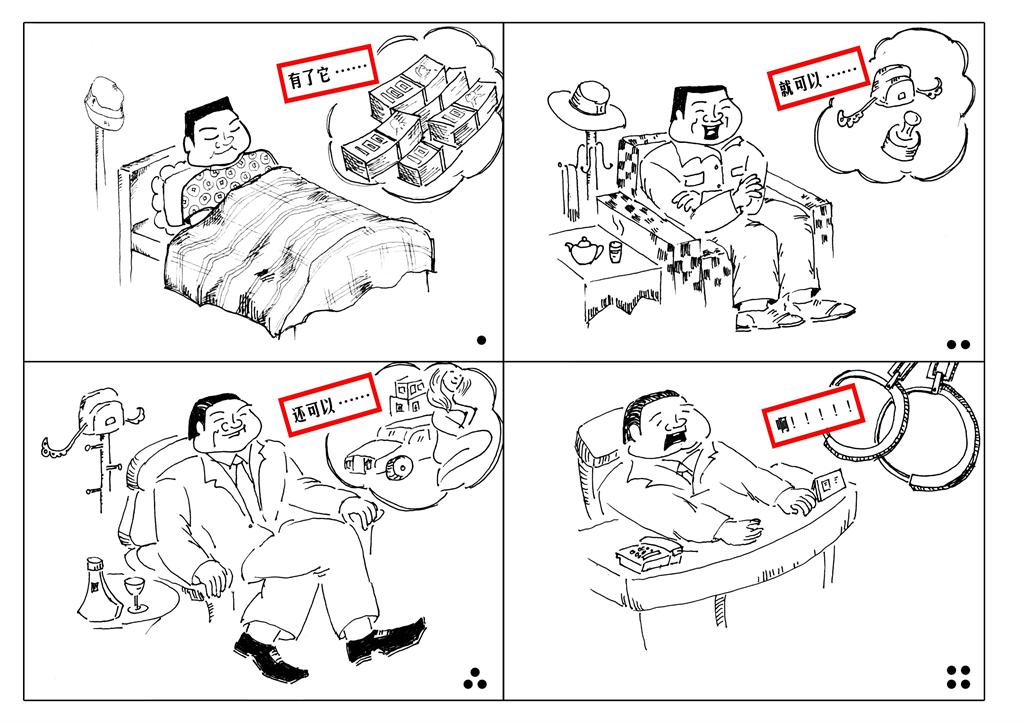 有了它……

就可以……

还可以……

啊！！！！！